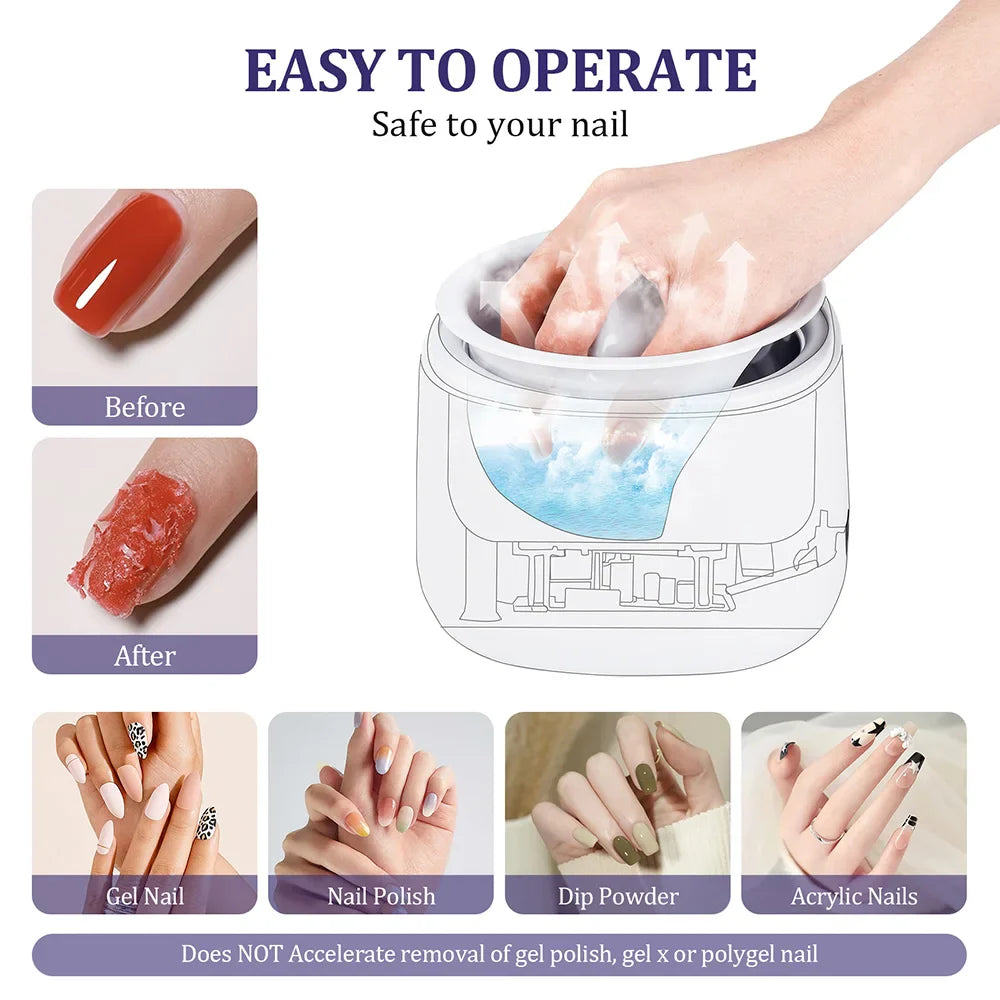 EASY TO OPERATE

Safe to your nail

Before

After

Gel Nail

Nail Polish

Dip Powder

Acrylic Nails

Does NOT Accelerate removal of gel polish, gel x or polygel nail