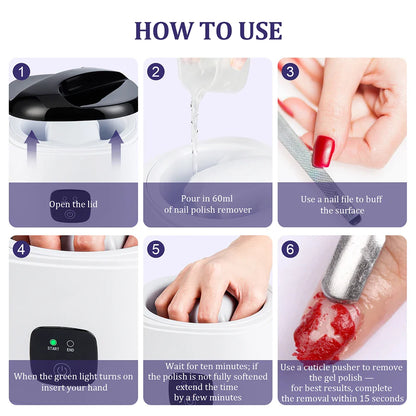 HOW TO USE

1

Open the lid

2

Pour in 60ml of nail polish remover

3

Use a nail file to buff the surface

4

START END

When the green light turns on insert your hand

5

Wait for ten minutes; if the polish is not fully softened extend the time by a few minutes

6

Use a cuticle pusher to remove the gel polish — for best results, complete the removal within 15 seconds