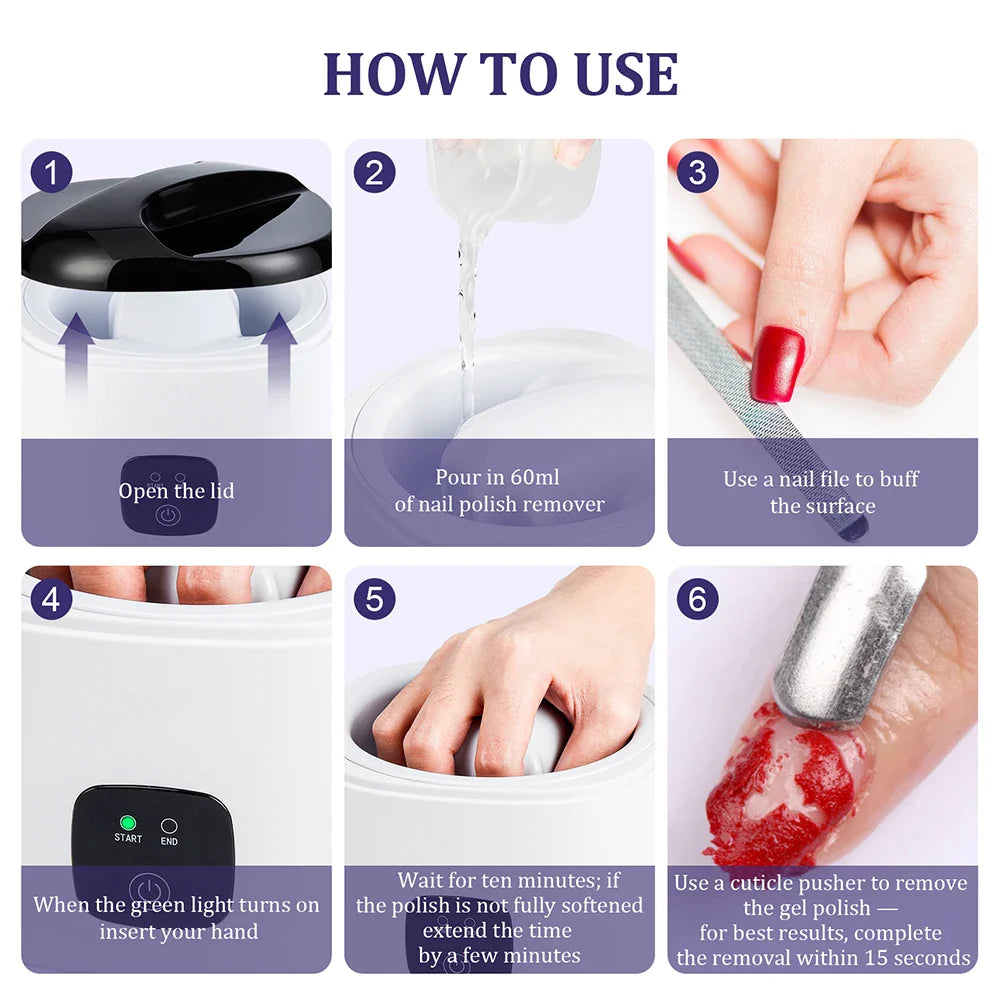 HOW TO USE

1

Open the lid

2

Pour in 60ml of nail polish remover

3

Use a nail file to buff the surface

4

START END

When the green light turns on insert your hand

5

Wait for ten minutes; if the polish is not fully softened extend the time by a few minutes

6

Use a cuticle pusher to remove the gel polish — for best results, complete the removal within 15 seconds