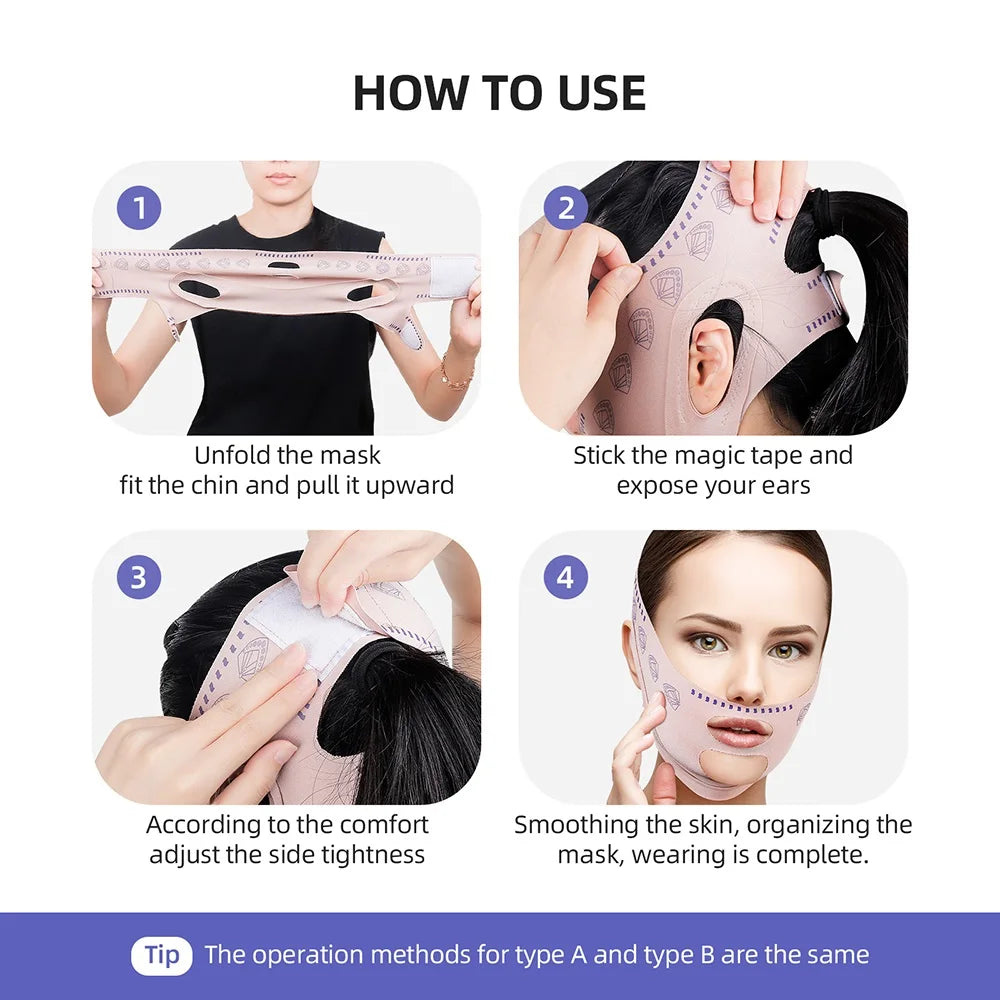 HOW TO USE

1

Unfold the mask
fit the chin and pull it upward

2

Stick the magic tape and
expose your ears

3

According to the comfort
adjust the side tightness

4

Smoothing the skin, organizing the
mask, wearing is complete.

Tip The operation methods for type A and type B are the same